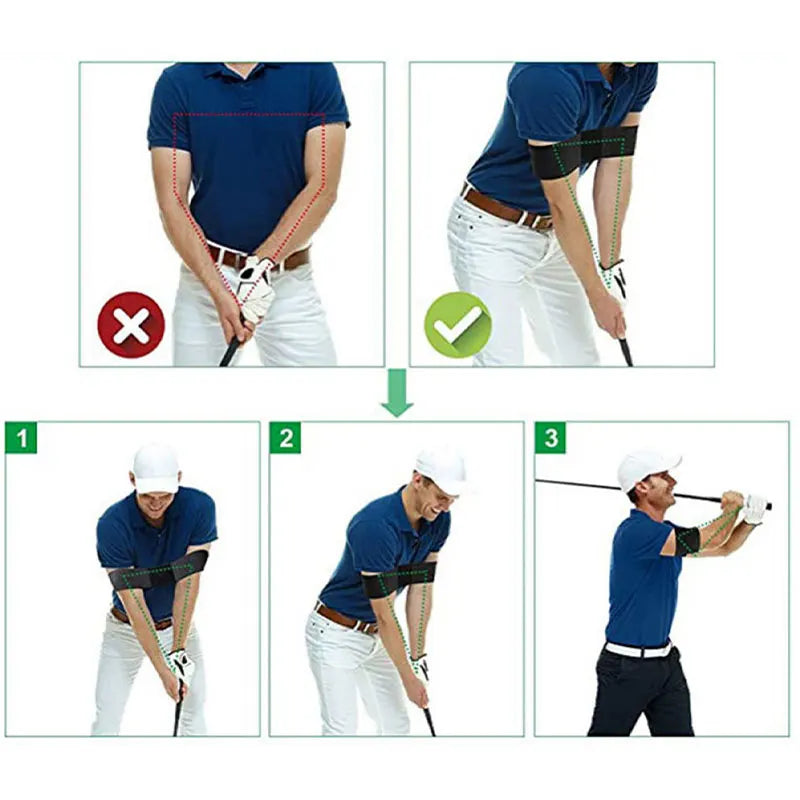 1

2

3