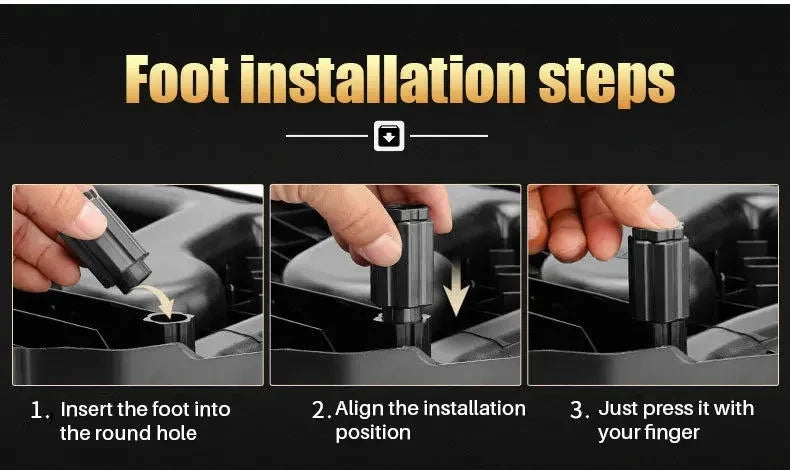 Foot installation steps

1. Insert the foot into the round hole

2. Align the installation position

3. Just press it with your finger