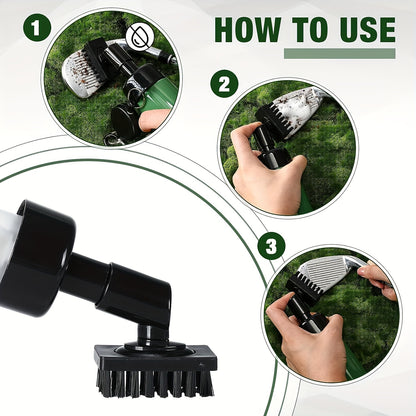 1

HOW TO USE

2

3