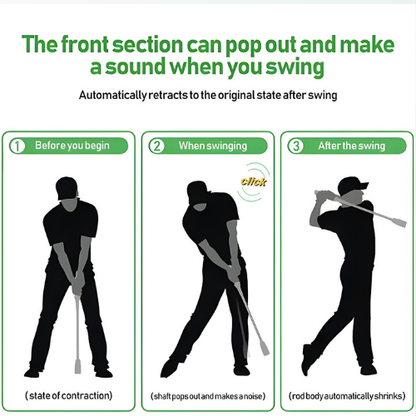 The front section can pop out and make a sound when you swing

Automatically retracts to the original state after swing

1 Before you begin

(state of contraction)

2 When swinging

click

(shaft pops out and makes a noise)

3 After the swing

(rod body automatically shrinks)