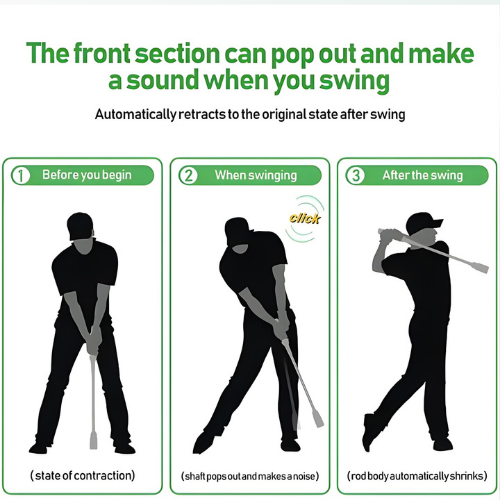 The front section can pop out and make a sound when you swing

Automatically retracts to the original state after swing

1 Before you begin

(state of contraction)

2 When swinging

click

(shaft pops out and makes a noise)

3 After the swing

(rod body automatically shrinks)